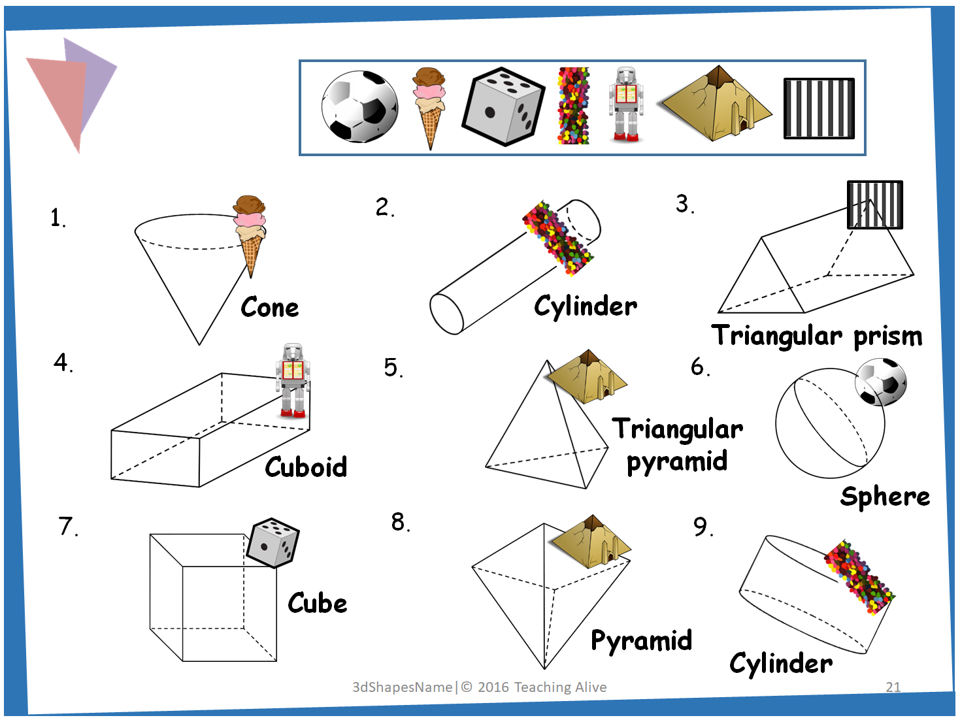 1.

Cone

2.

Cylinder

3.

Triangular prism

4.

Cuboid

5.

Triangular pyramid

6.

Sphere

7.

Cube

8.

Pyramid

9.

Cylinder

3dShapesName|© 2016 Teaching Alive

21